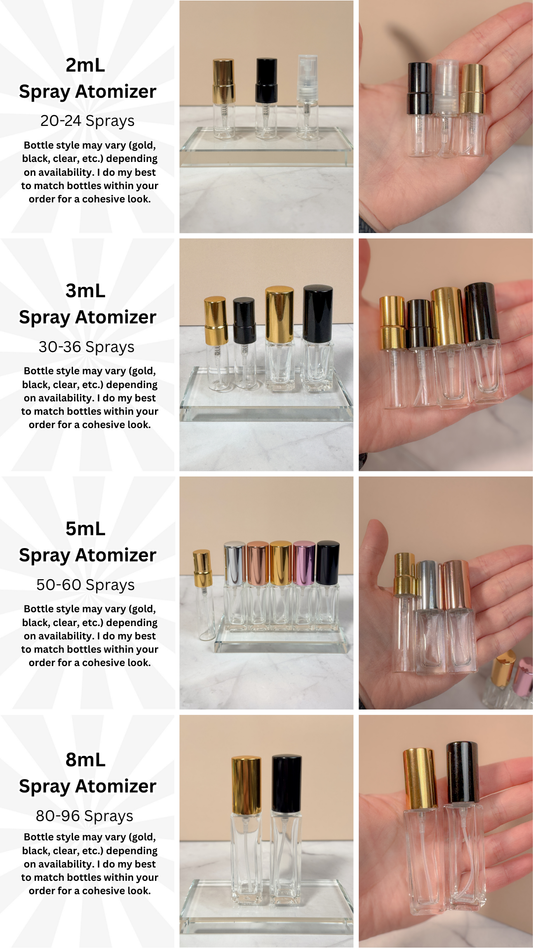 2mL
Spray Atomizer
20-24 Sprays
Bottle style may vary (gold, black, clear, etc.) depending on availability. I do my best to match bottles within your order for a cohesive look.

3mL
Spray Atomizer
30-36 Sprays
Bottle style may vary (gold, black, clear, etc.) depending on availability. I do my best to match bottles within your order for a cohesive look.

5mL
Spray Atomizer
50-60 Sprays
Bottle style may vary (gold, black, clear, etc.) depending on availability. I do my best to match bottles within your order for a cohesive look.

8mL
Spray Atomizer
80-96 Sprays
Bottle style may vary (gold, black, clear, etc.) depending on availability. I do my best to match bottles within your order for a cohesive look.